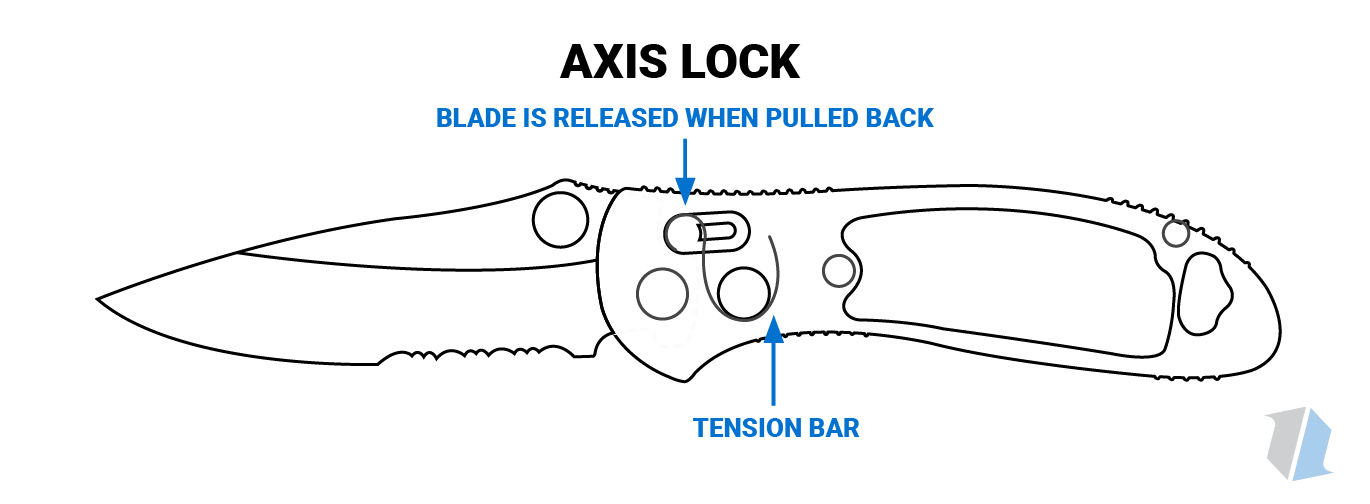 AXIS LOCK

BLADE IS RELEASED WHEN PULLED BACK

TENSION BAR