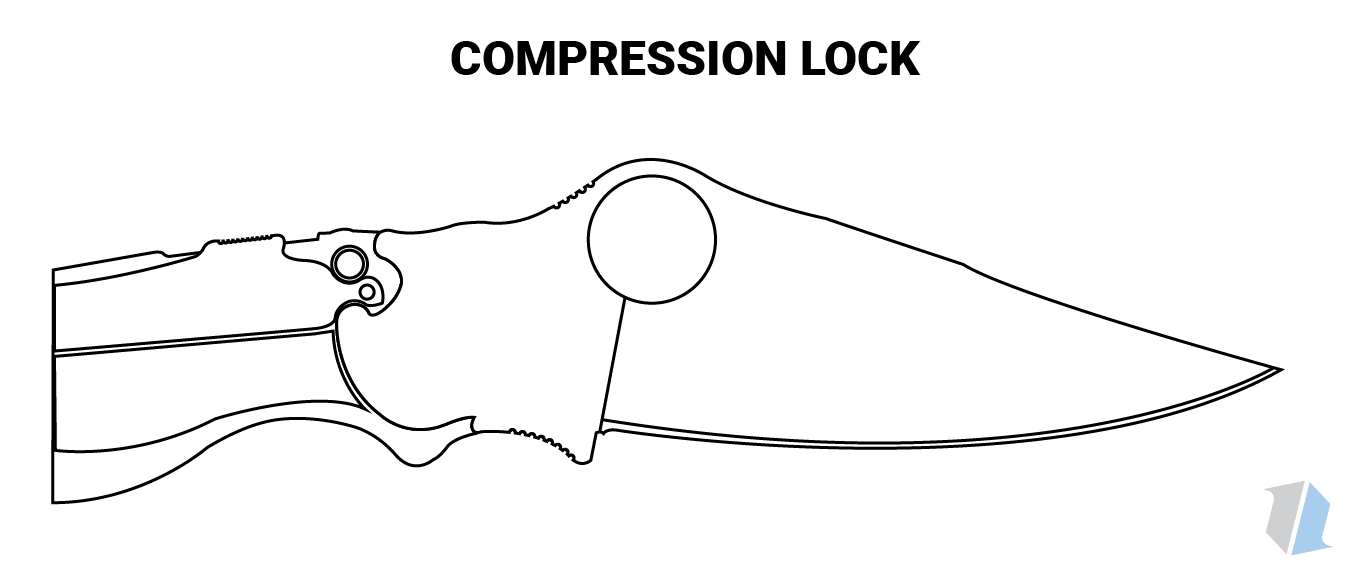 COMPRESSION LOCK