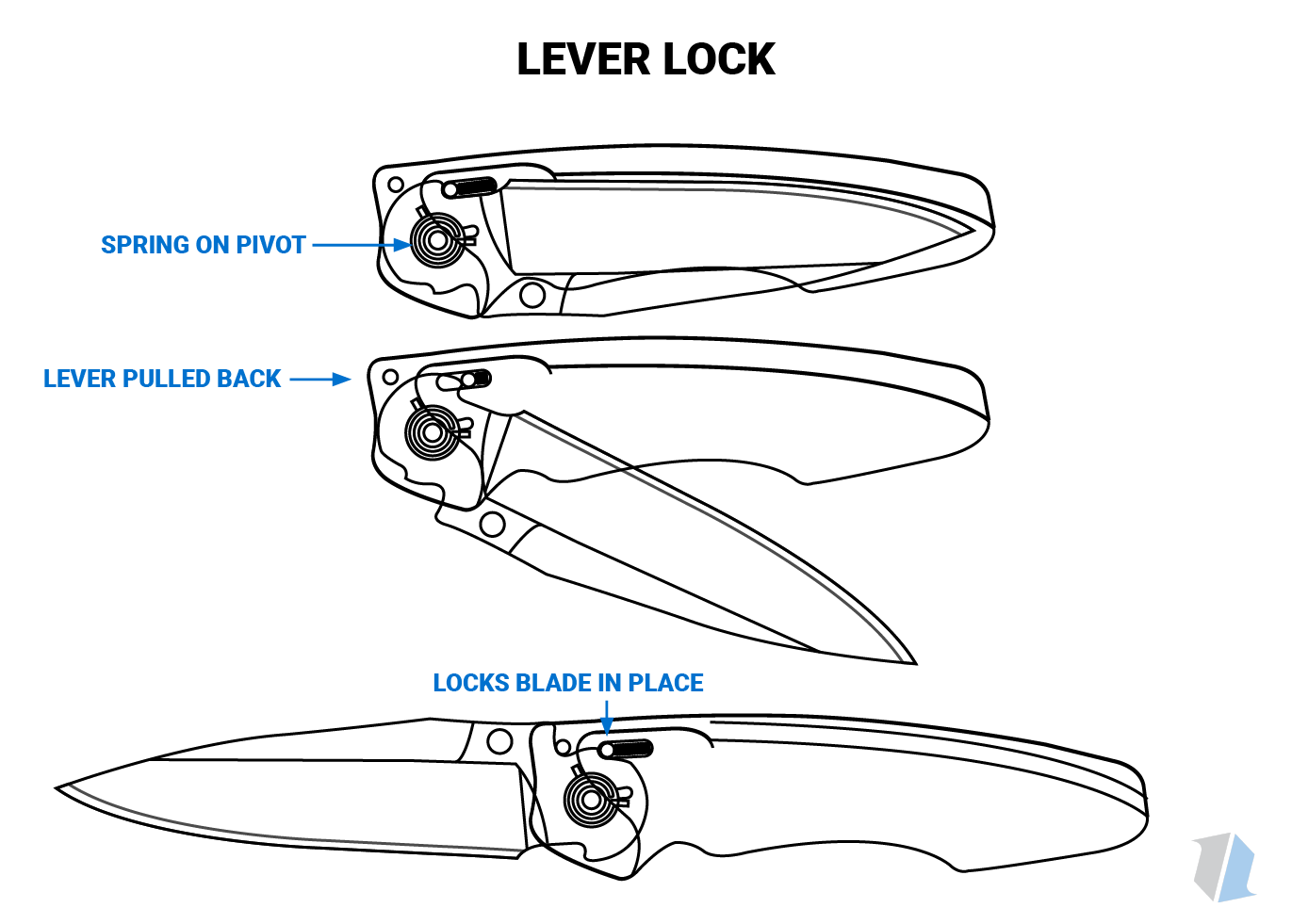 LEVER LOCK

SPRING ON PIVOT

LEVER PULLED BACK

LOCKS BLADE IN PLACE