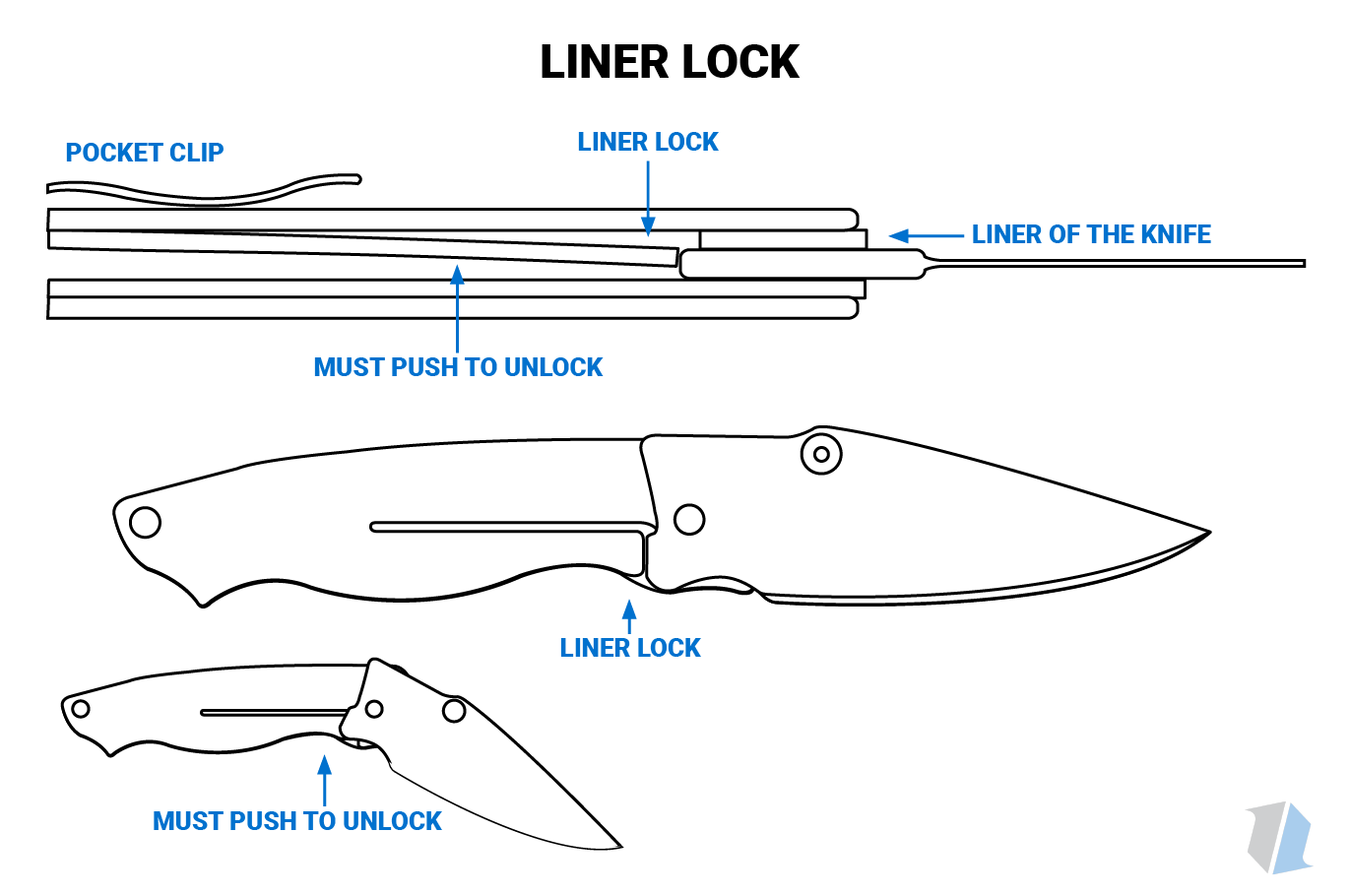 LINER LOCK

POCKET CLIP

LINER LOCK

LINER OF THE KNIFE

MUST PUSH TO UNLOCK

LINER LOCK

MUST PUSH TO UNLOCK