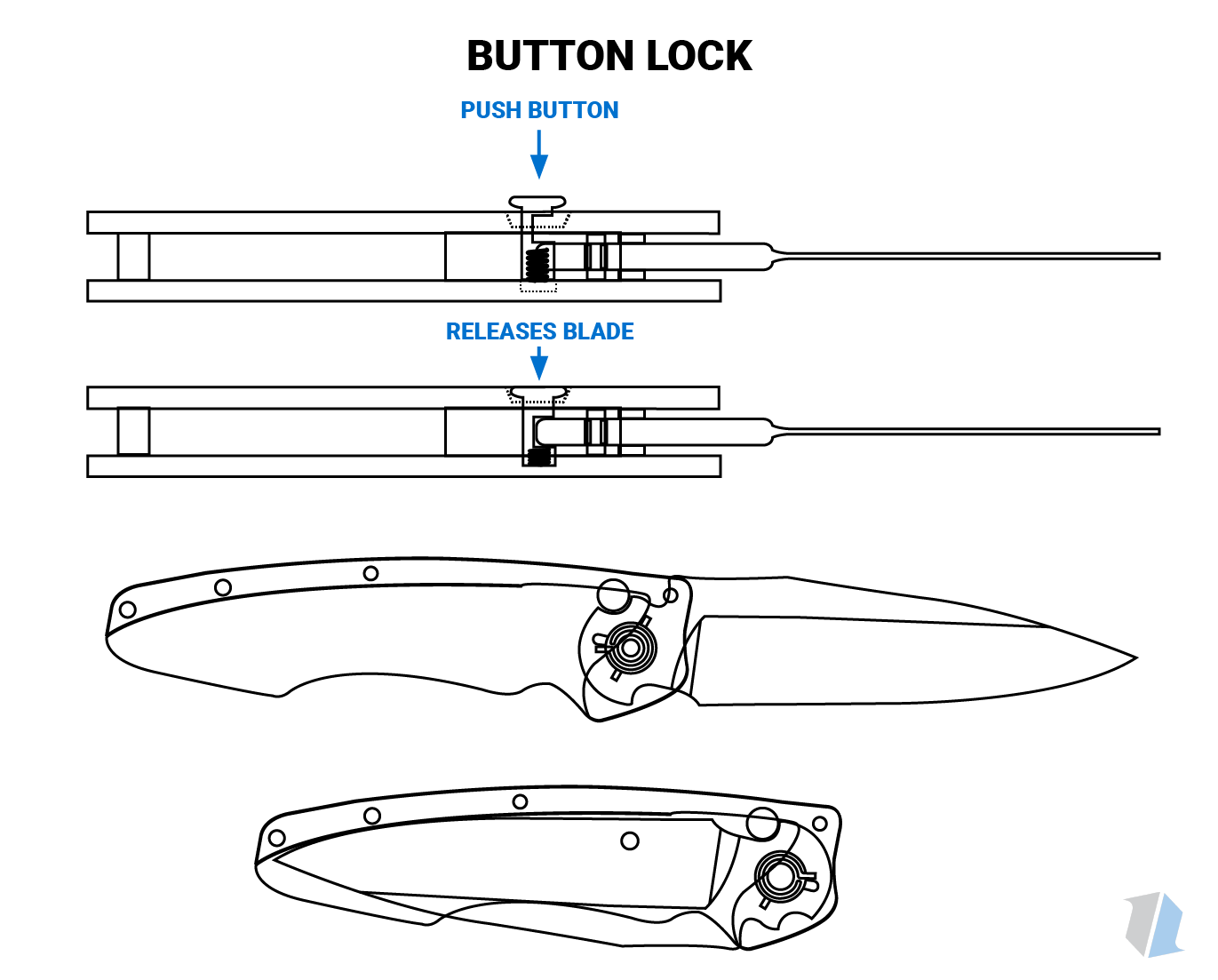 BUTTON LOCK

PUSH BUTTON

RELEASES BLADE