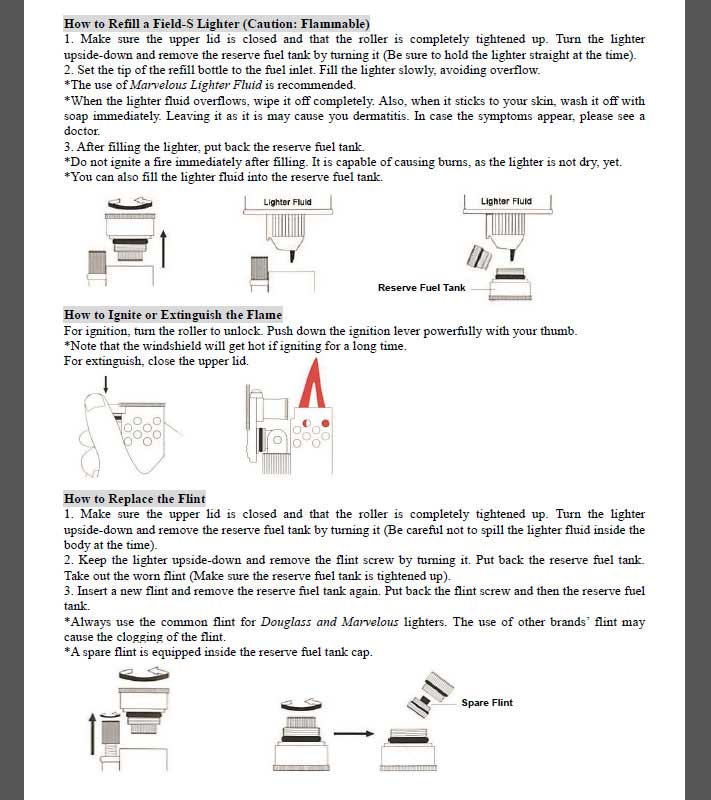 How to Refill a Field-S Lighter (Caution: Flammable)
1. Make sure the upper lid is closed and that the roller is completely tightened up. Turn the lighter upside-down and remove the reserve fuel tank by turning it (Be sure to hold the lighter straight at the time).
2. Set the tip of the refill bottle to the fuel inlet. Fill the lighter slowly, avoiding overflow.
*The use of Marvelous Lighter Fluid is recommended.
*When the lighter fluid overflows, wipe it off completely. Also, when it sticks to your skin, wash it off with soap immediately. Leaving it as it is may cause you dermatitis. In case the symptoms appear, please see a doctor.
3. After filling the lighter, put back the reserve fuel tank.
*Do not ignite a fire immediately after filling. It is capable of causing burns, as the lighter is not dry, yet.
*You can also fill the lighter fluid into the reserve fuel tank.

Lighter Fluid

Lighter Fluid

Reserve Fuel Tank

How to Ignite or Extinguish the Flame
For ignition, turn the roller to unlock. Push down the ignition lever powerfully with your thumb.
*Note that the windshield will get hot if igniting for a long time.
For extinguish, close the upper lid.

How to Replace the Flint
1. Make sure the upper lid is closed and that the roller is completely tightened up. Turn the lighter upside-down and remove the reserve fuel tank by turning it (Be careful not to spill the lighter fluid inside the body at the time).
2. Keep the lighter upside-down and remove the flint screw by turning it. Put back the reserve fuel tank. Take out the worn flint (Make sure the reserve fuel tank is tightened up).
3. Insert a new flint and remove the reserve fuel tank again. Put back the flint screw and then the reserve fuel tank.
*Always use the common flint for Douglass and Marvelous lighters. The use of other brands' flint may cause the clogging of the flint.
*A spare flint is equipped inside the reserve fuel tank cap.

Spare Flint